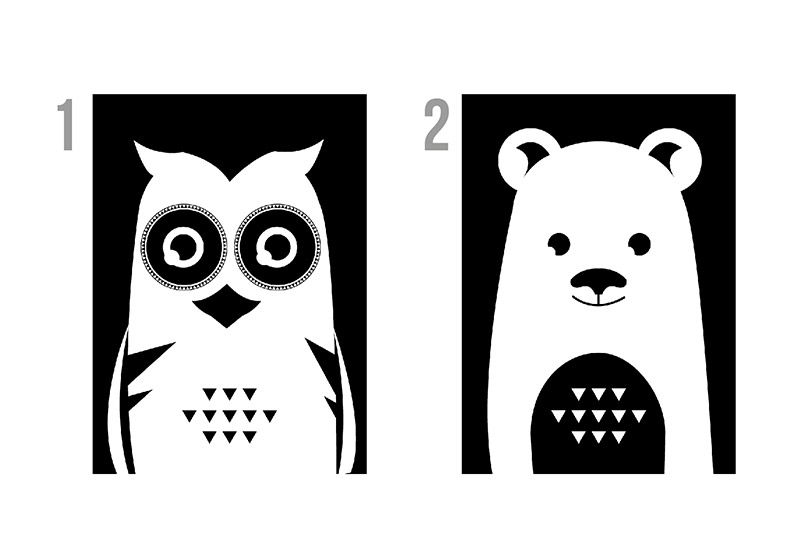 1

2